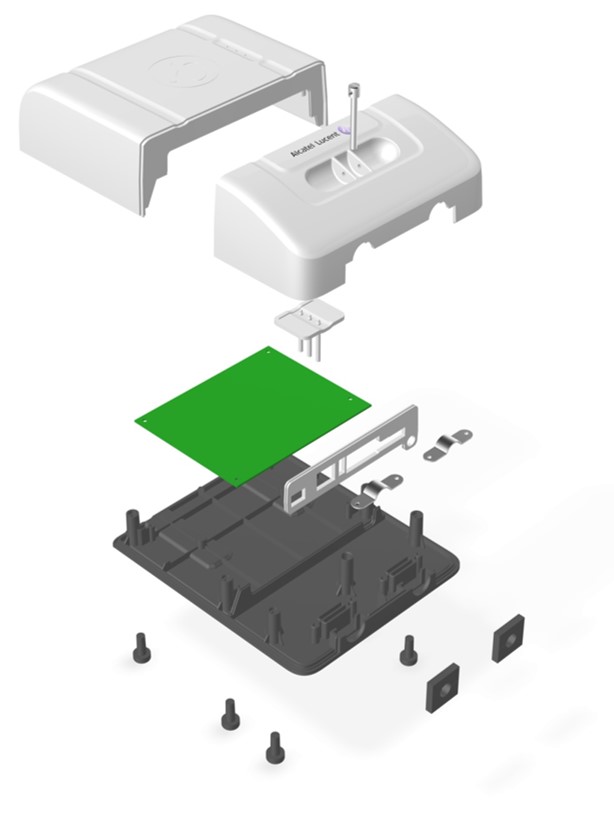 Alcatel·Lucent